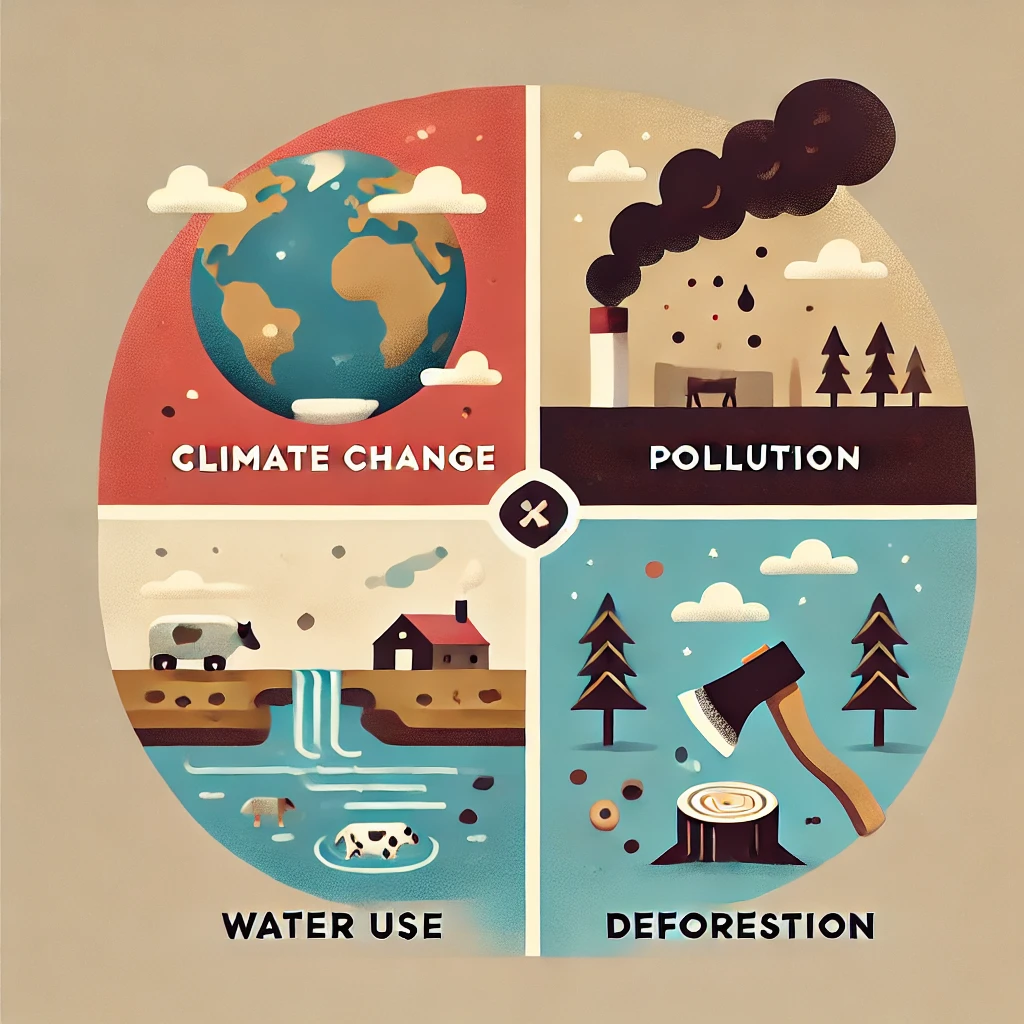 CLIMATE CHANGE

POLLUTION

WATER USE

DEFORESTION